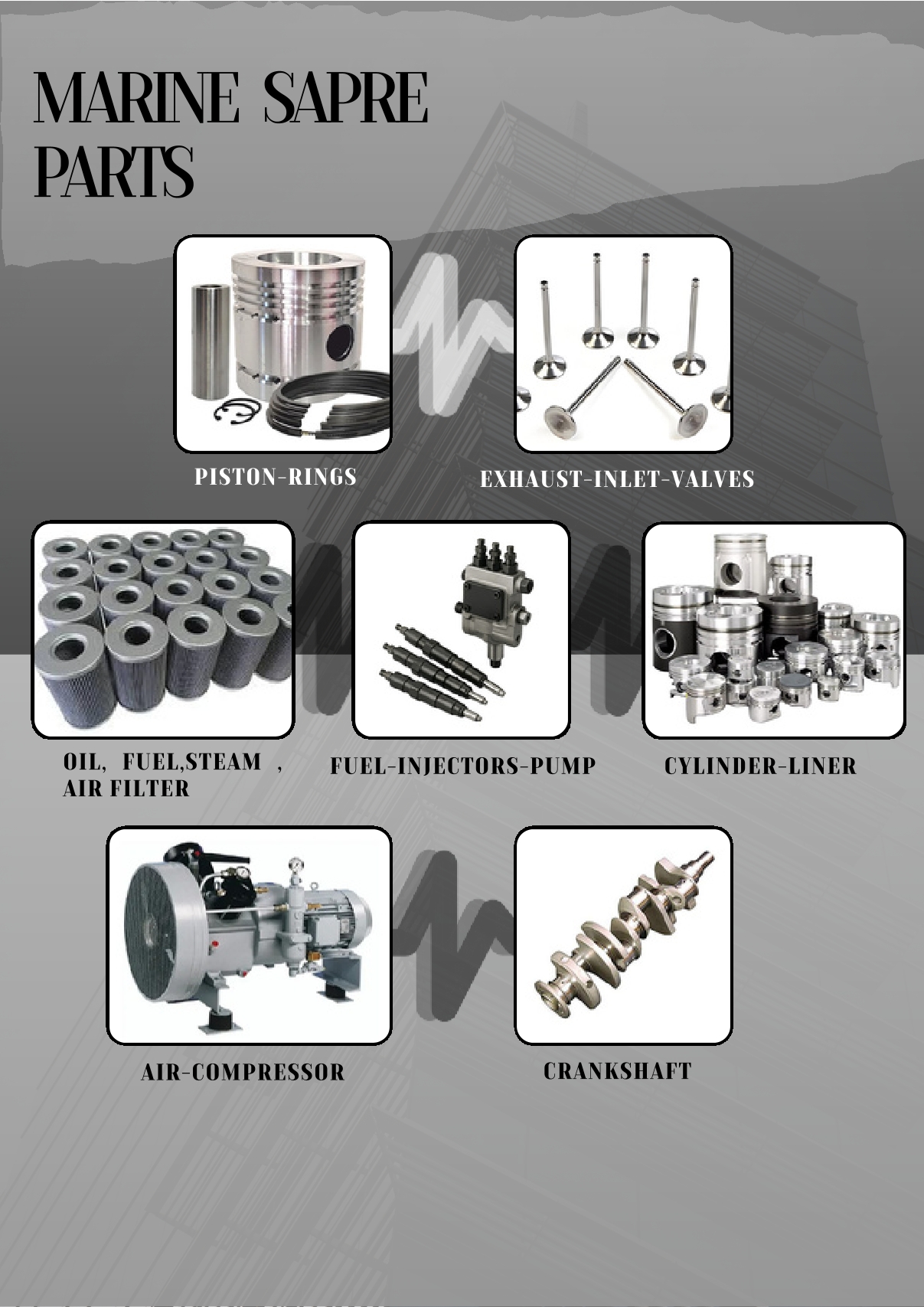 MARINE SAPRE PARTS

PISTON-RINGS

EXHAUST-INLET-VALVES

OIL, FUEL,STEAM , AIR FILTER

FUEL-INJECTORS-PUMP

CYLINDER-LINER

AIR-COMPRESSOR

CRANKSHAFT